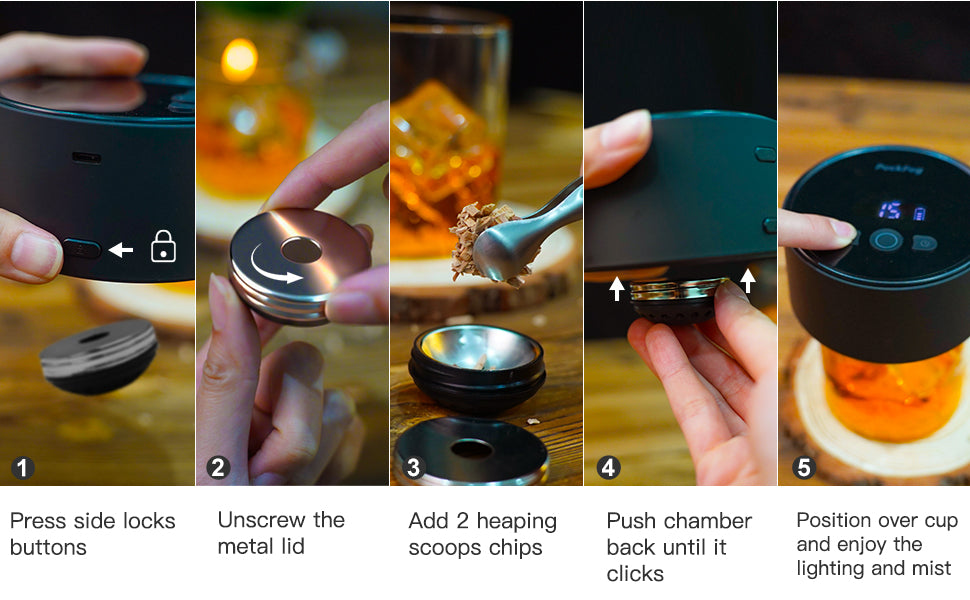 1

Press side locks buttons

2

Unscrew the metal lid

3

Add 2 heaping scoops chips

4

Push chamber back until it clicks

PockFog

15

5

Position over cup and enjoy the lighting and mist